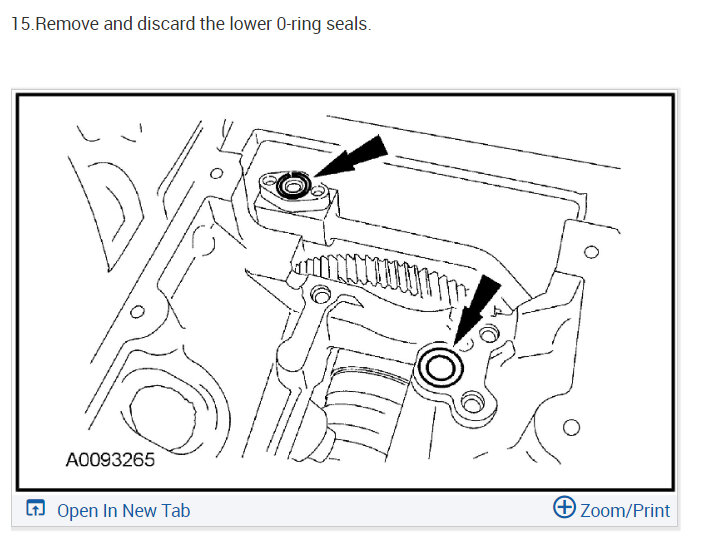 15.Remove and discard the lower 0-ring seals.

A0093265

Open In New Tab

Zoom/Print