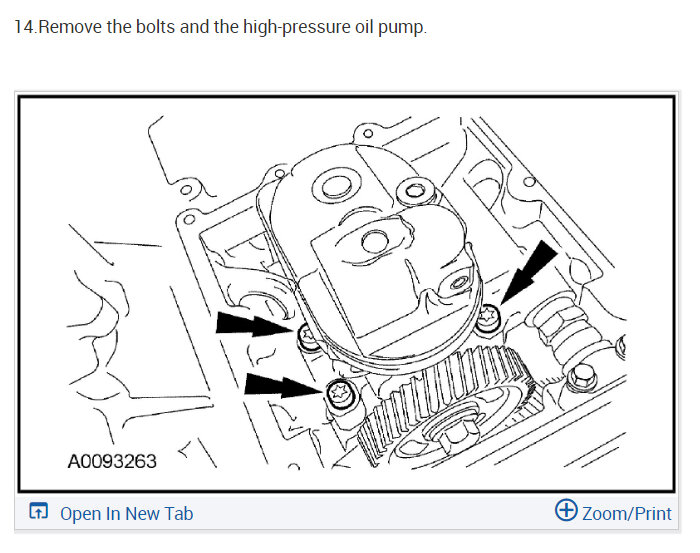 14.Remove the bolts and the high-pressure oil pump.

A0093263

Open In New Tab

Zoom/Print