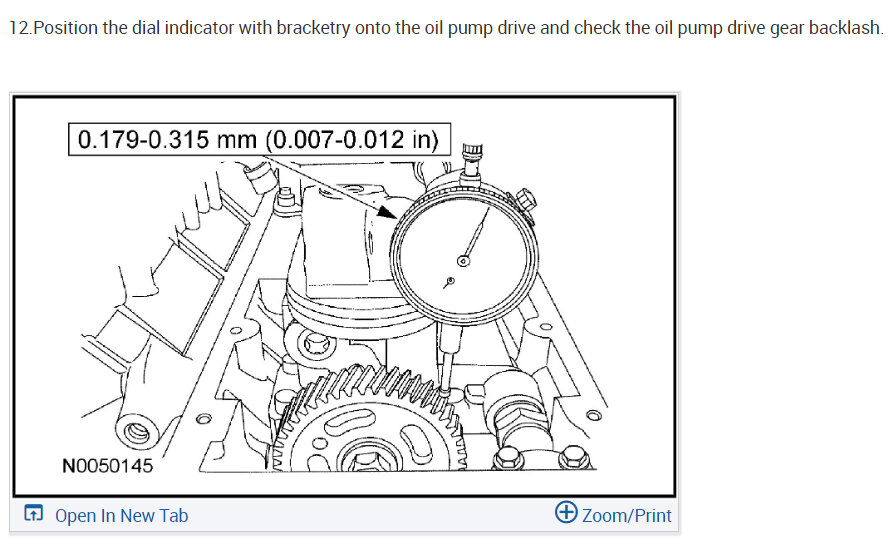 12.Position the dial indicator with bracketry onto the oil pump drive and check the oil pump drive gear backlash.

0.179-0.315 mm (0.007-0.012 in)

N0050145

Open In New Tab

Zoom/Print