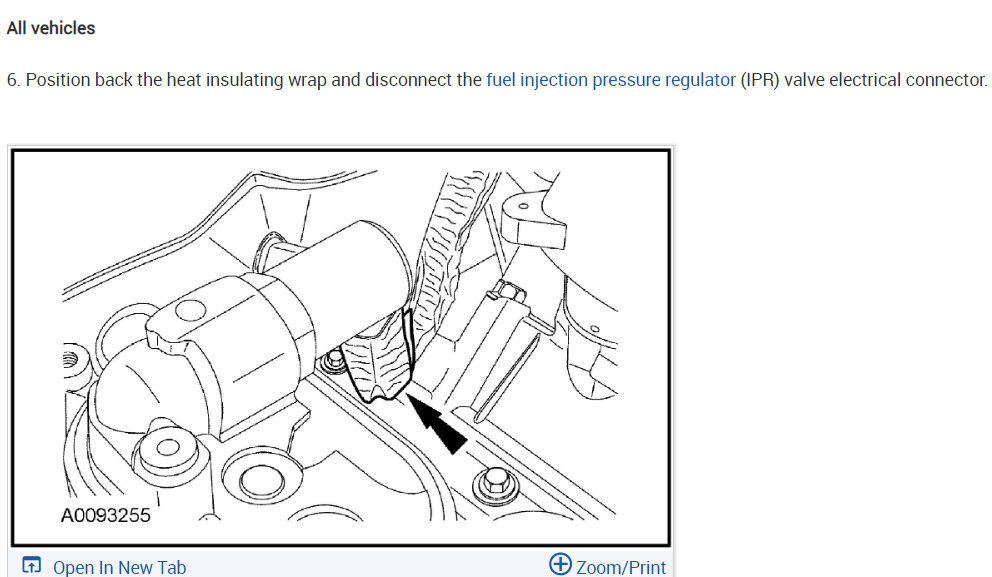 All vehicles

6. Position back the heat insulating wrap and disconnect the fuel injection pressure regulator (IPR) valve electrical connector.

A0093255

Open In New Tab

Zoom/Print