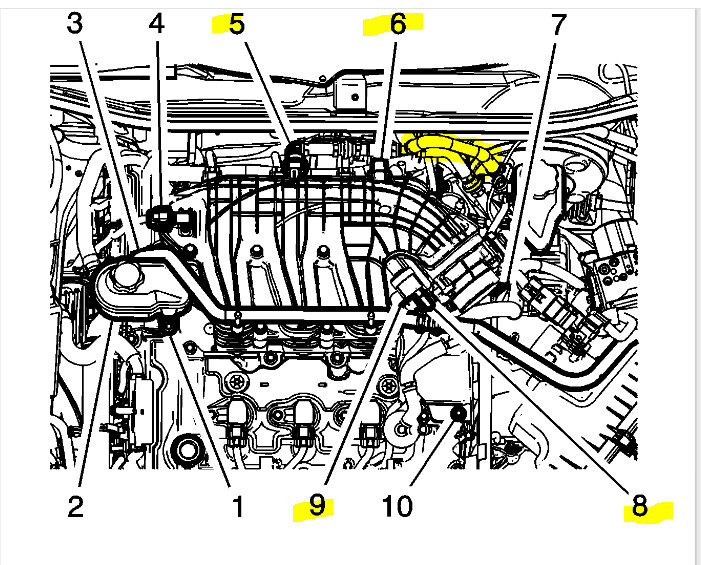 3 4 5 6 7

2 1 9 10 8