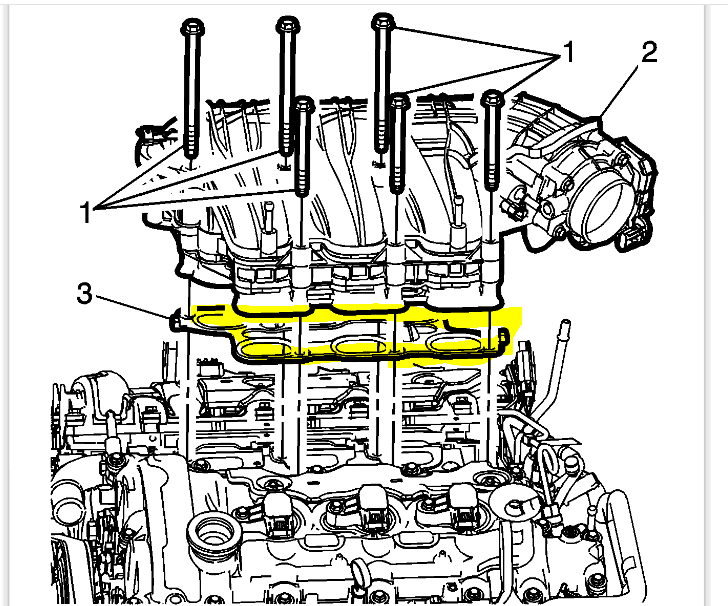 1
2
1
3