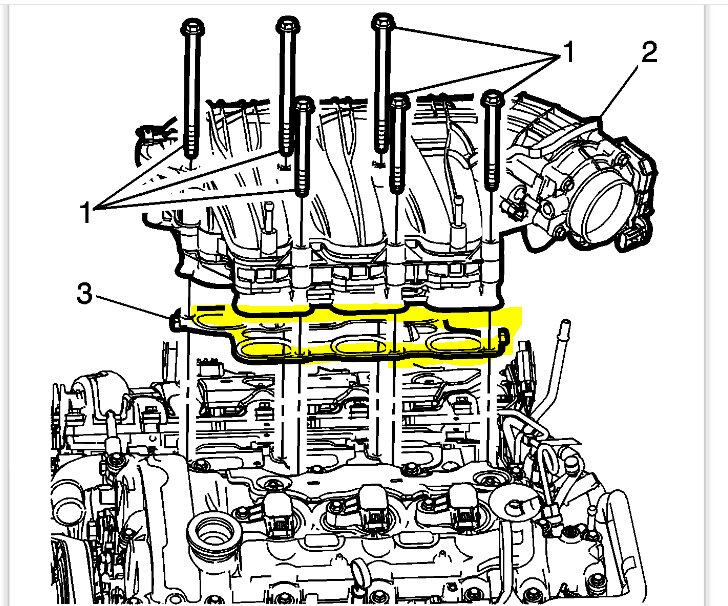 1
2
1
3