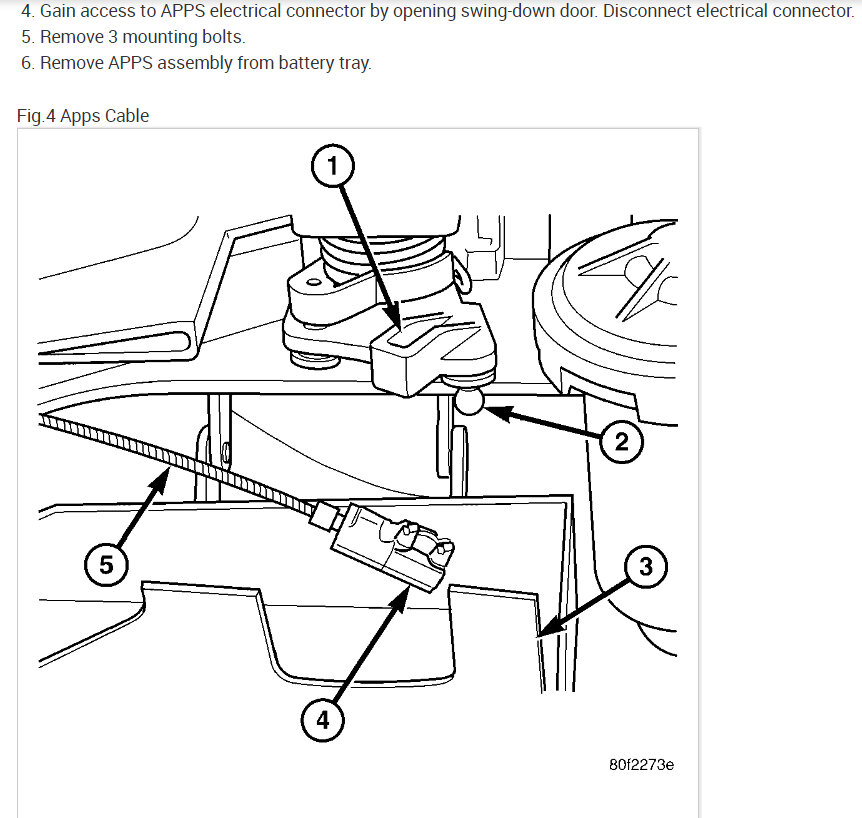 4. Gain access to APPS electrical connector by opening swing-down door. Disconnect electrical connector.
5. Remove 3 mounting bolts.
6. Remove APPS assembly from battery tray.

Fig.4 Apps Cable

1

2

5

3

4

80f2273e