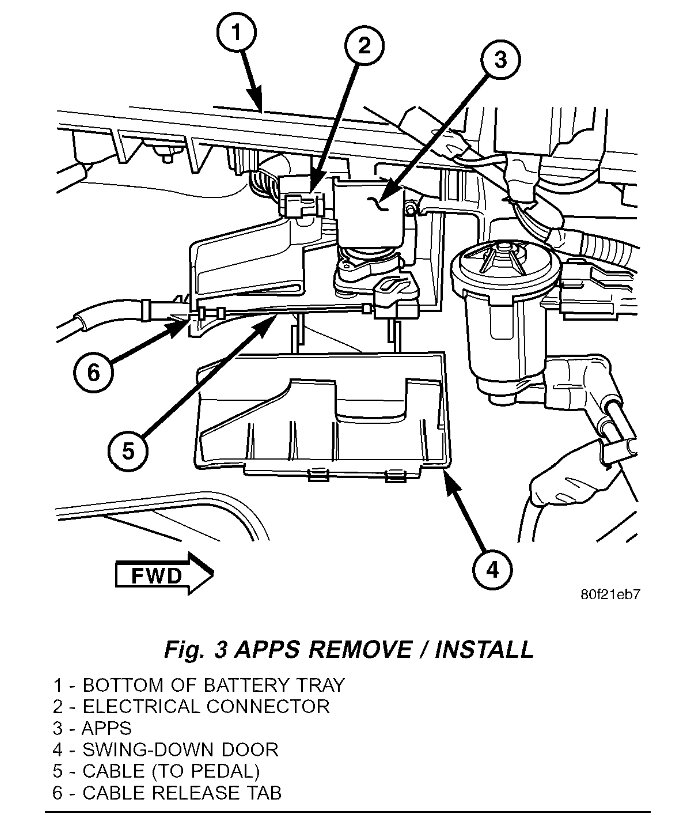 1
2
3
6
5
4
FWD
80f21eb7

Fig. 3 APPS REMOVE / INSTALL

1 - BOTTOM OF BATTERY TRAY
2 - ELECTRICAL CONNECTOR
3 - APPS
4 - SWING-DOWN DOOR
5 - CABLE (TO PEDAL)
6 - CABLE RELEASE TAB