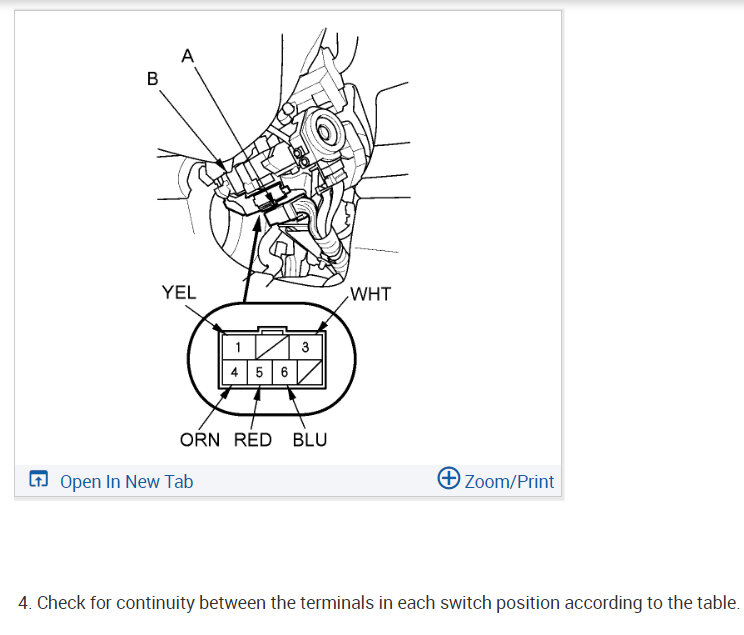 A
B
YEL
WHT
1
3
4
5
6
ORN
RED
BLU
Open In New Tab
Zoom/Print

4. Check for continuity between the terminals in each switch position according to the table.