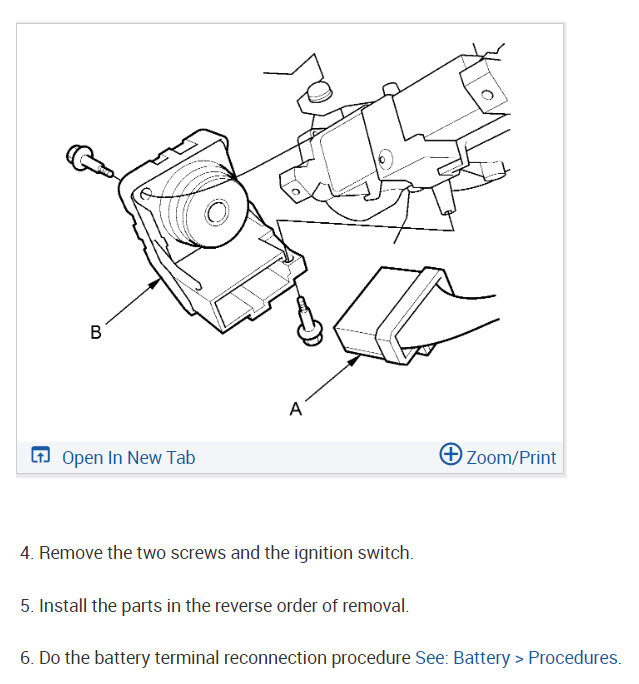 B

A

Open In New Tab

Zoom/Print

4. Remove the two screws and the ignition switch.

5. Install the parts in the reverse order of removal.

6. Do the battery terminal reconnection procedure See: Battery > Procedures.