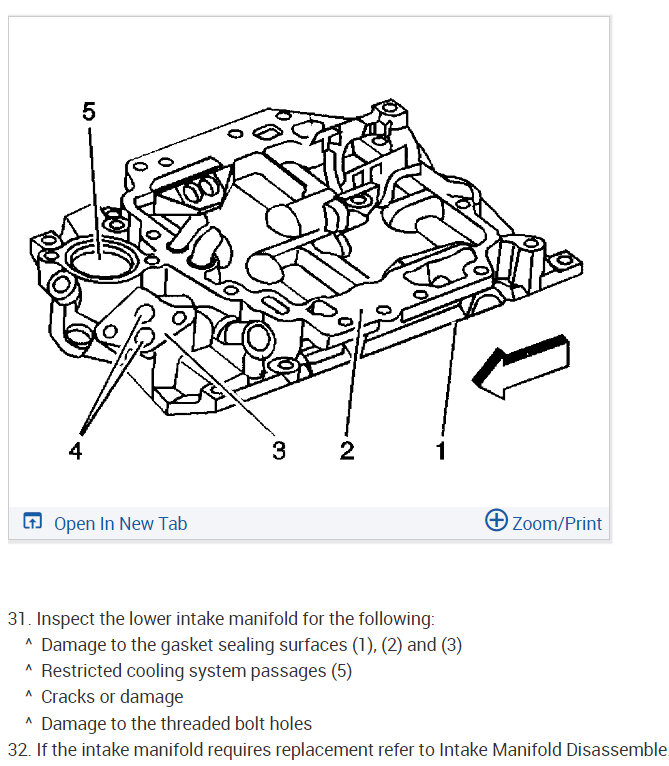 5

4 3 2 1

Open In New Tab

Zoom/Print

31. Inspect the lower intake manifold for the following:
^ Damage to the gasket sealing surfaces (1), (2) and (3)
^ Restricted cooling system passages (5)
^ Cracks or damage
^ Damage to the threaded bolt holes
32. If the intake manifold requires replacement refer to Intake Manifold Disassemble.