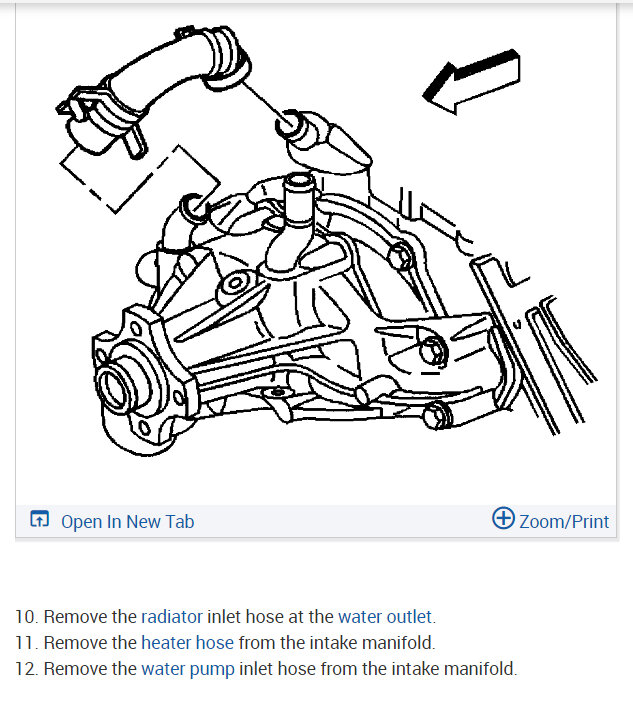 Open In New Tab

Zoom/Print

10. Remove the radiator inlet hose at the water outlet.
11. Remove the heater hose from the intake manifold.
12. Remove the water pump inlet hose from the intake manifold.