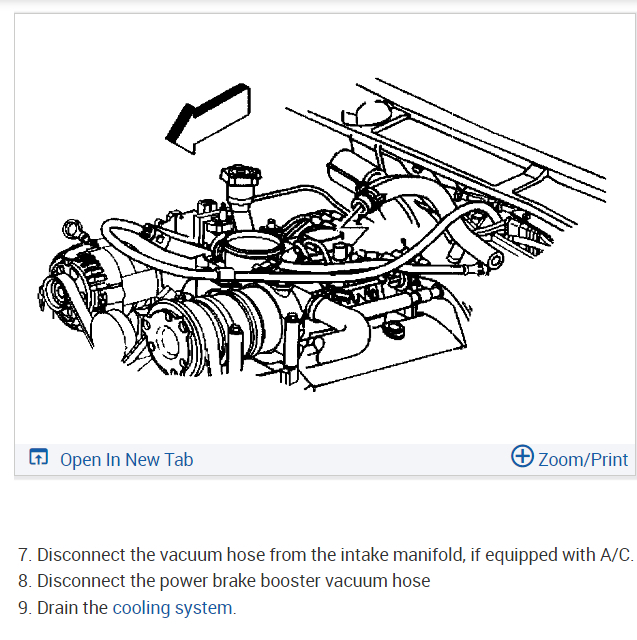 Open In New Tab

Zoom/Print

7. Disconnect the vacuum hose from the intake manifold, if equipped with A/C.
8. Disconnect the power brake booster vacuum hose
9. Drain the cooling system.