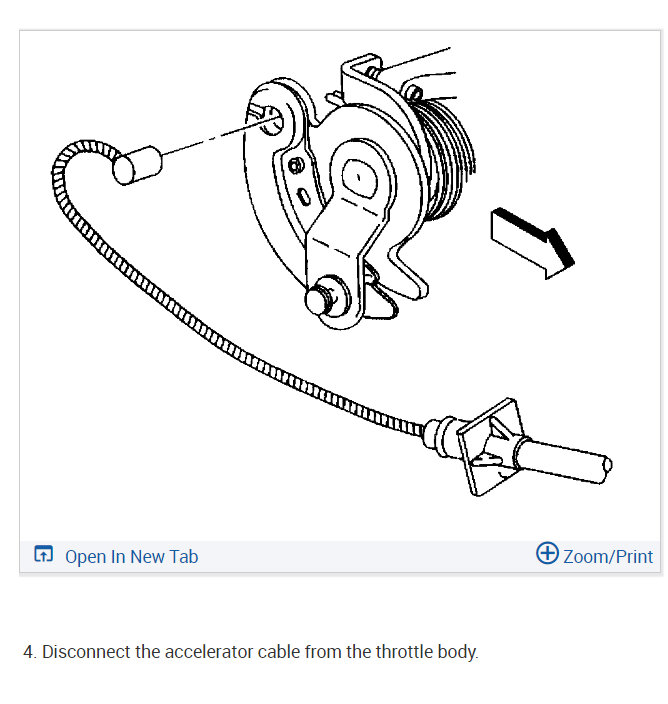 Open In New Tab

Zoom/Print

4. Disconnect the accelerator cable from the throttle body.