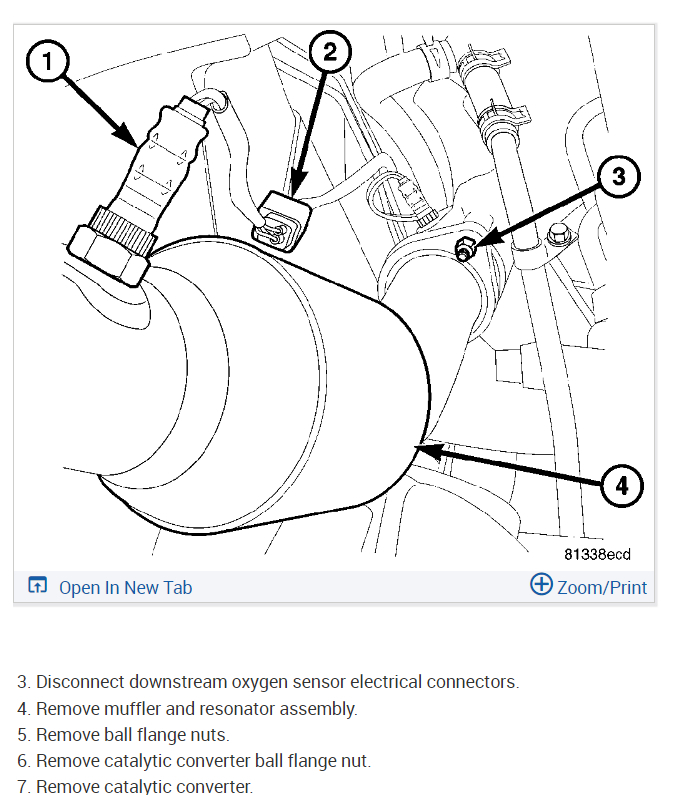 1
2
3
4
81338ecd

Open In New Tab
Zoom/Print

3. Disconnect downstream oxygen sensor electrical connectors.
4. Remove muffler and resonator assembly.
5. Remove ball flange nuts.
6. Remove catalytic converter ball flange nut.
7. Remove catalytic converter.