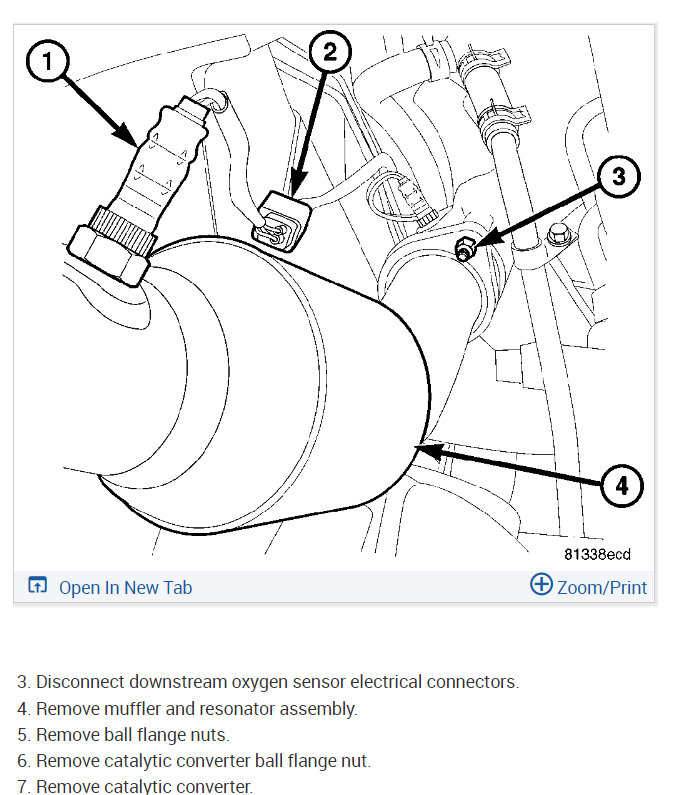 1
2
3
4
81338ecd
Open In New Tab
Zoom/Print

3. Disconnect downstream oxygen sensor electrical connectors.
4. Remove muffler and resonator assembly.
5. Remove ball flange nuts.
6. Remove catalytic converter ball flange nut.
7. Remove catalytic converter.