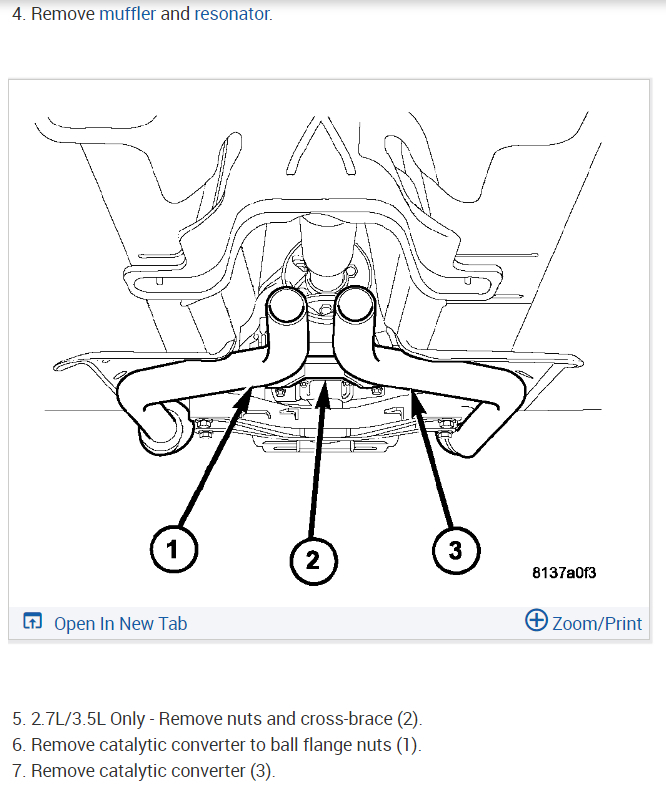 4. Remove muffler and resonator.

1

2

3

8137a0f3

Open In New Tab

Zoom/Print

5. 2.7L/3.5L Only - Remove nuts and cross-brace (2).
6. Remove catalytic converter to ball flange nuts (1).
7. Remove catalytic converter (3).