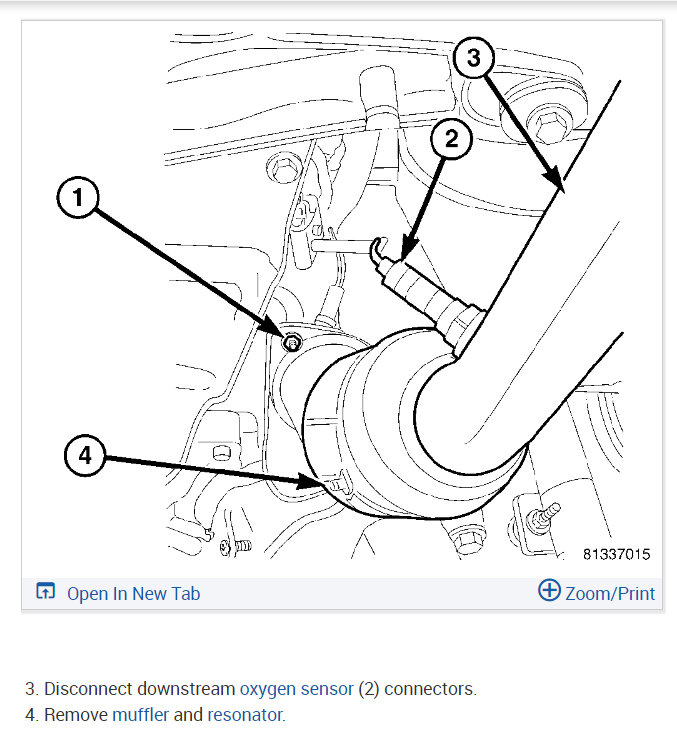 3

2

1

4

81337015

Open In New Tab

Zoom/Print

3. Disconnect downstream oxygen sensor (2) connectors.
4. Remove muffler and resonator.