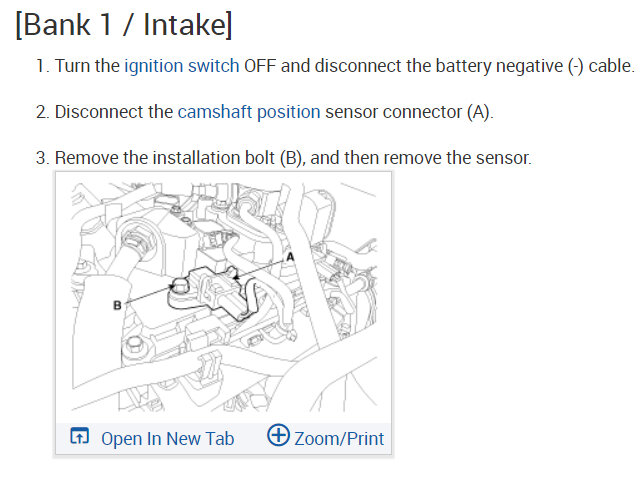 [Bank 1 / Intake]

1. Turn the ignition switch OFF and disconnect the battery negative (-) cable.

2. Disconnect the camshaft position sensor connector (A).

3. Remove the installation bolt (B), and then remove the sensor.

A

B

Open In New Tab Zoom/Print