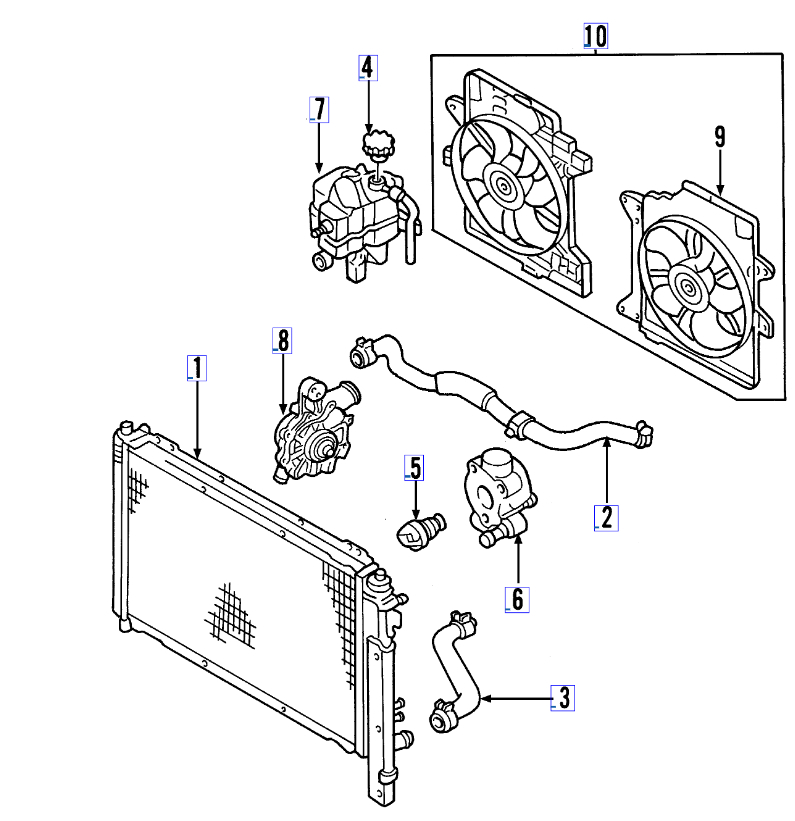 10
4
7
9
8
1
5
2
6
3