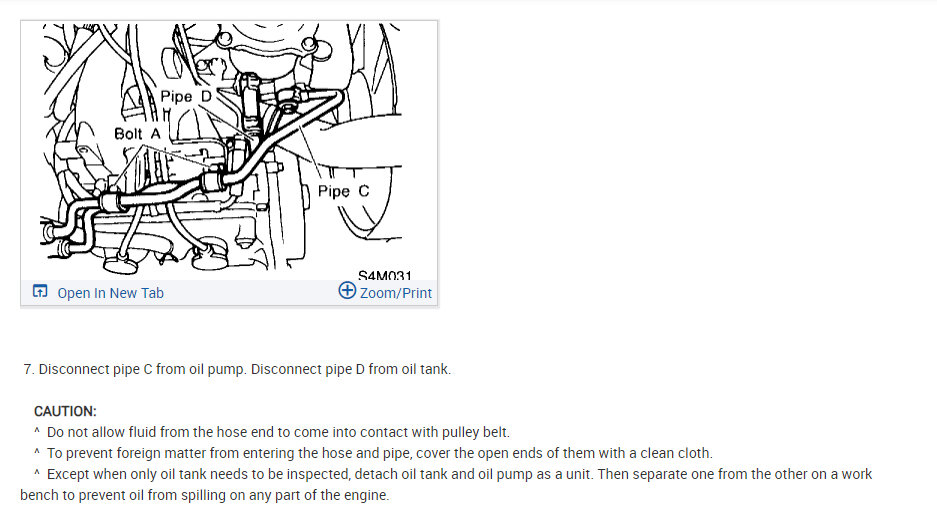 Pipe D
Bolt A
Pipe C
S4M031
Open In New Tab
Zoom/Print

7. Disconnect pipe C from oil pump. Disconnect pipe D from oil tank.

CAUTION:
^ Do not allow fluid from the hose end to come into contact with pulley belt.
^ To prevent foreign matter from entering the hose and pipe, cover the open ends of them with a clean cloth.
^ Except when only oil tank needs to be inspected, detach oil tank and oil pump as a unit. Then separate one from the other on a work bench to prevent oil from spilling on any part of the engine.