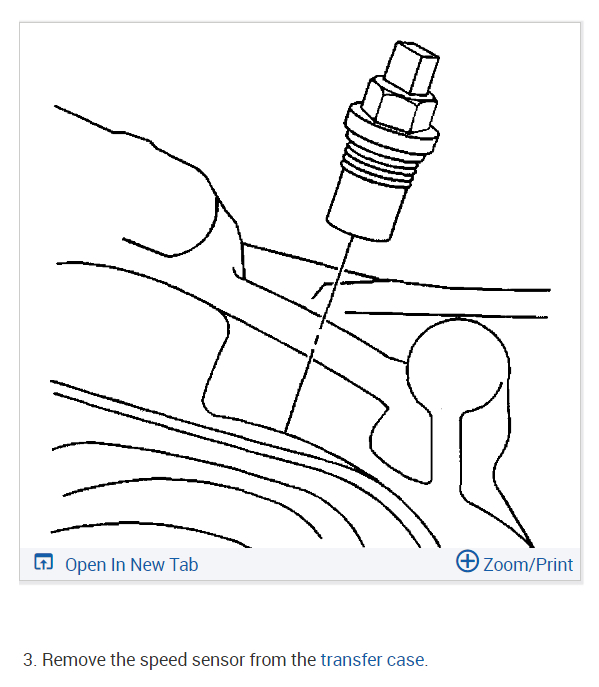 Open In New Tab

Zoom/Print

3. Remove the speed sensor from the transfer case.