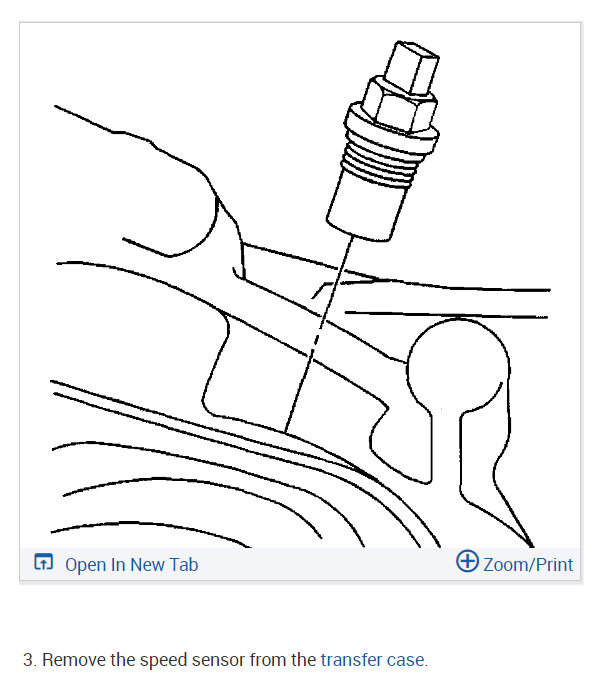 Open In New Tab

Zoom/Print

3. Remove the speed sensor from the transfer case.