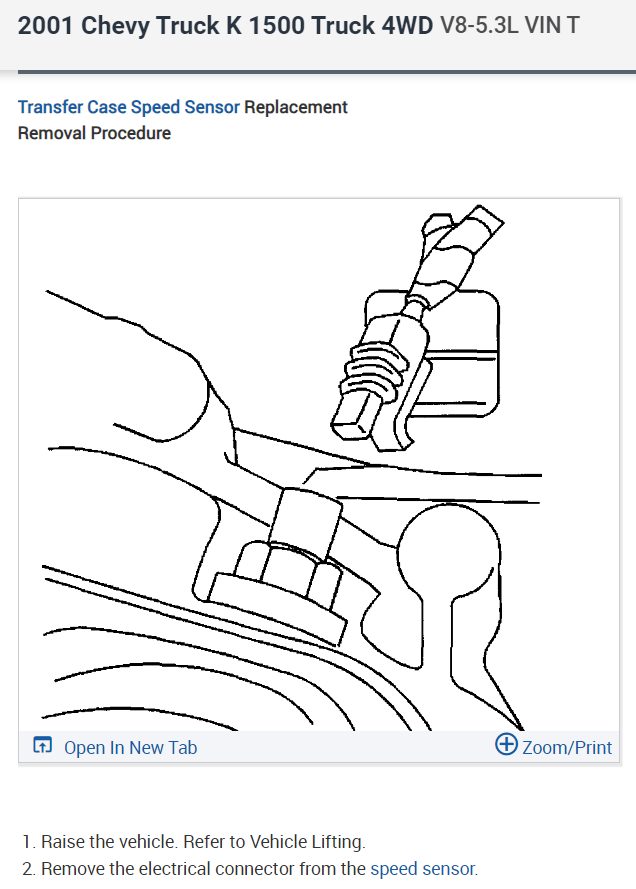 2001 Chevy Truck K 1500 Truck 4WD V8-5.3L VIN T

Transfer Case Speed Sensor Replacement
Removal Procedure

Open In New Tab

Zoom/Print

1. Raise the vehicle. Refer to Vehicle Lifting.
2. Remove the electrical connector from the speed sensor.