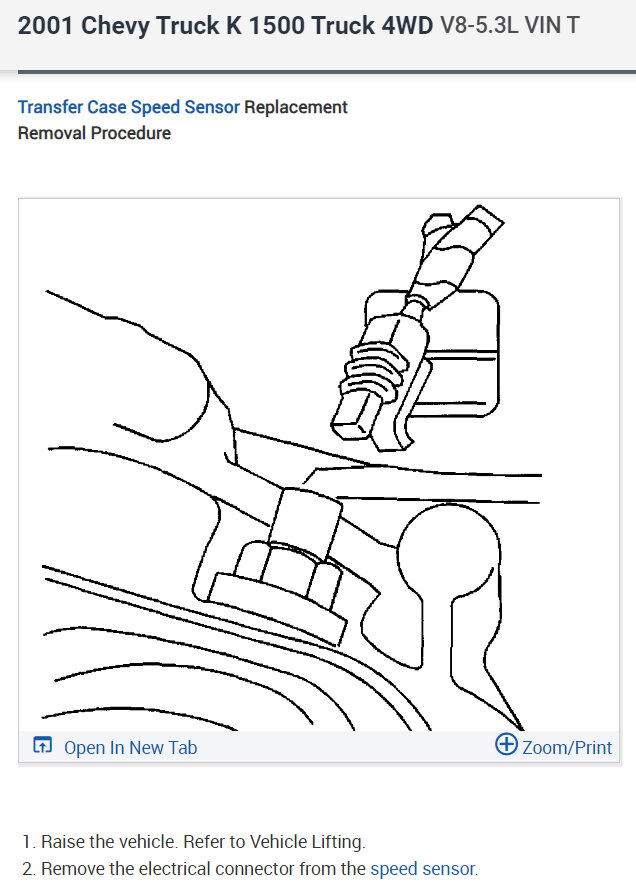 2001 Chevy Truck K 1500 Truck 4WD V8-5.3L VIN T

Transfer Case Speed Sensor Replacement
Removal Procedure

Open In New Tab
Zoom/Print

1. Raise the vehicle. Refer to Vehicle Lifting.
2. Remove the electrical connector from the speed sensor.