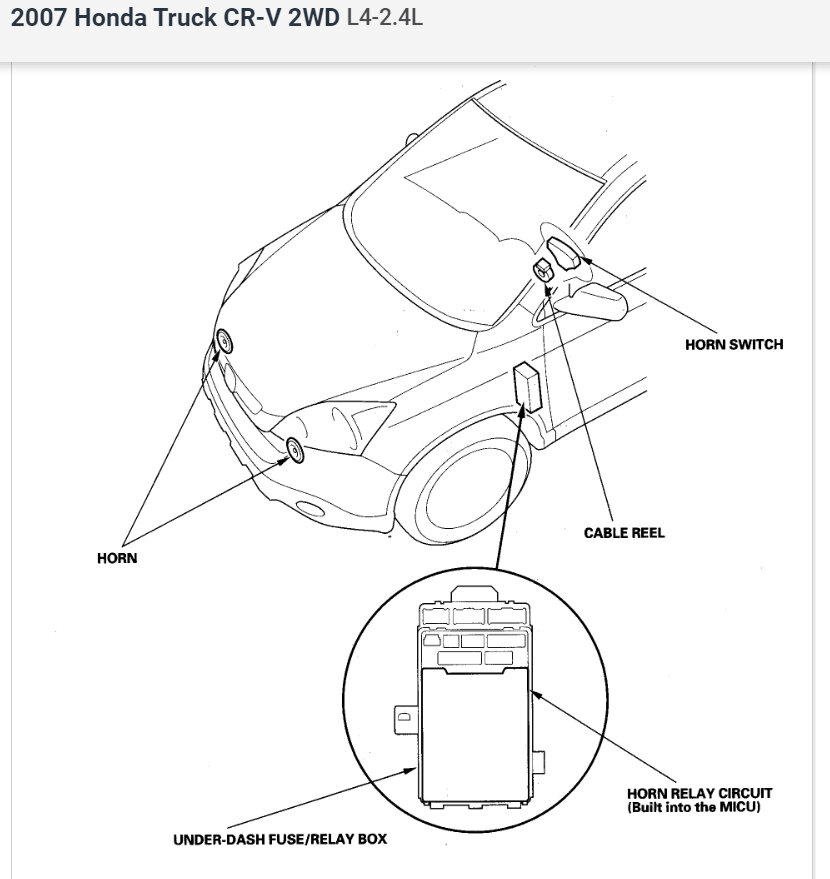 2007 Honda Truck CR-V 2WD L4-2.4L

HORN SWITCH

CABLE REEL

HORN

HORN RELAY CIRCUIT
(Built into the MICU)

UNDER-DASH FUSE/RELAY BOX