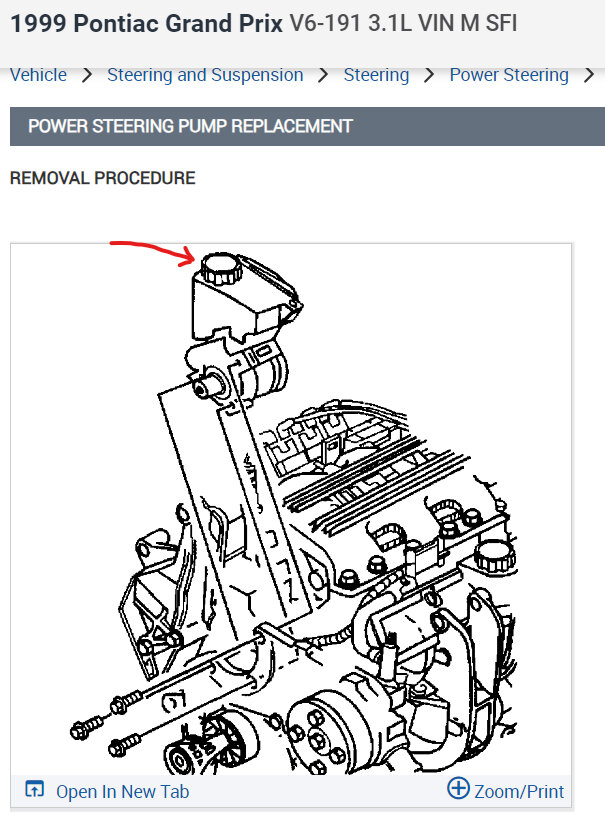 1999 Pontiac Grand Prix V6-191 3.1L VIN M SFI

Vehicle > Steering and Suspension > Steering > Power Steering >

POWER STEERING PUMP REPLACEMENT

REMOVAL PROCEDURE

Open In New Tab

Zoom/Print