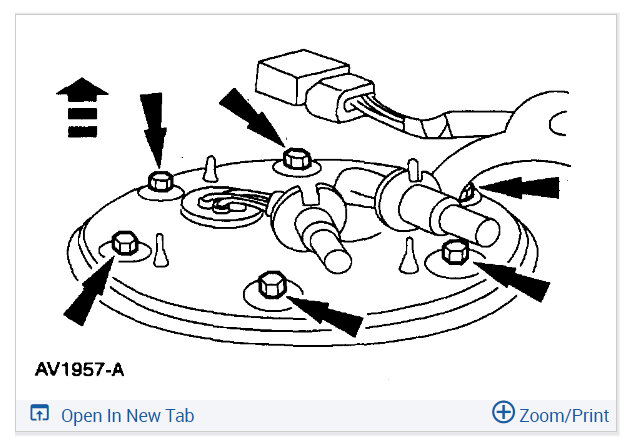 AV1957-A

Open In New Tab

Zoom/Print