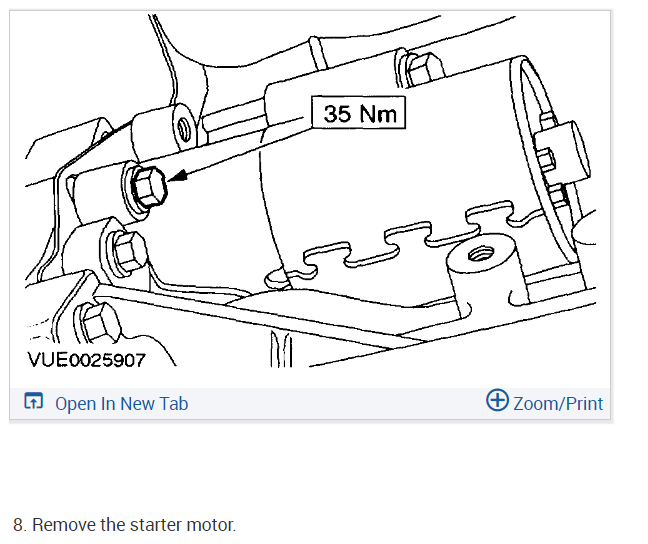 35 Nm

VUE0025907

Open In New Tab

Zoom/Print

8. Remove the starter motor.