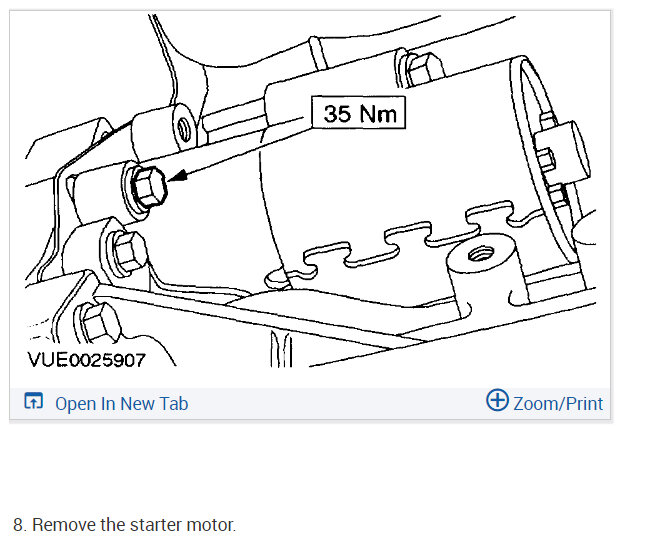 35 Nm

VUE0025907

Open In New Tab

Zoom/Print

8. Remove the starter motor.