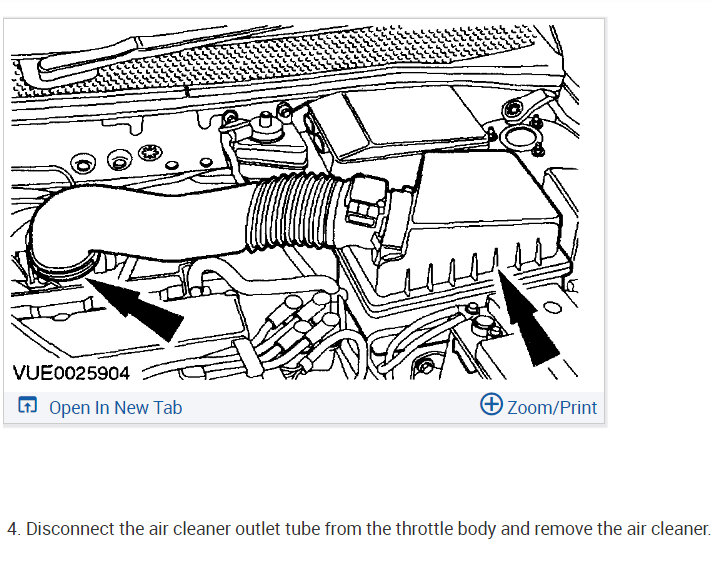 VUE0025904

Open In New Tab

Zoom/Print

4. Disconnect the air cleaner outlet tube from the throttle body and remove the air cleaner.