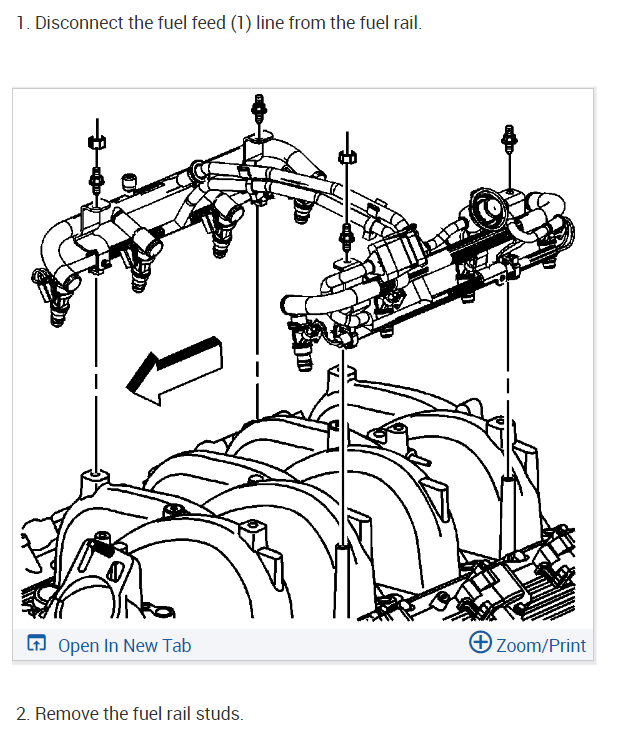 1. Disconnect the fuel feed (1) line from the fuel rail.

Open In New Tab

Zoom/Print

2. Remove the fuel rail studs.