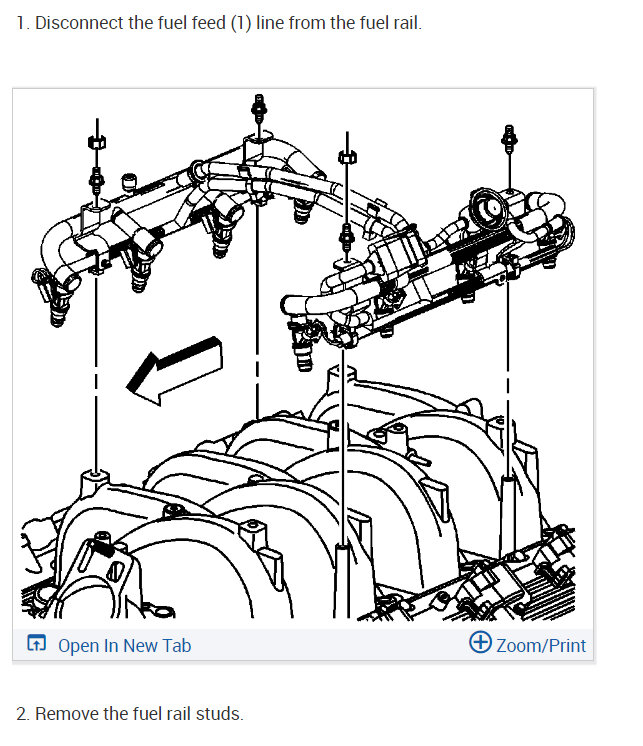 1. Disconnect the fuel feed (1) line from the fuel rail.

Open In New Tab

Zoom/Print

2. Remove the fuel rail studs.