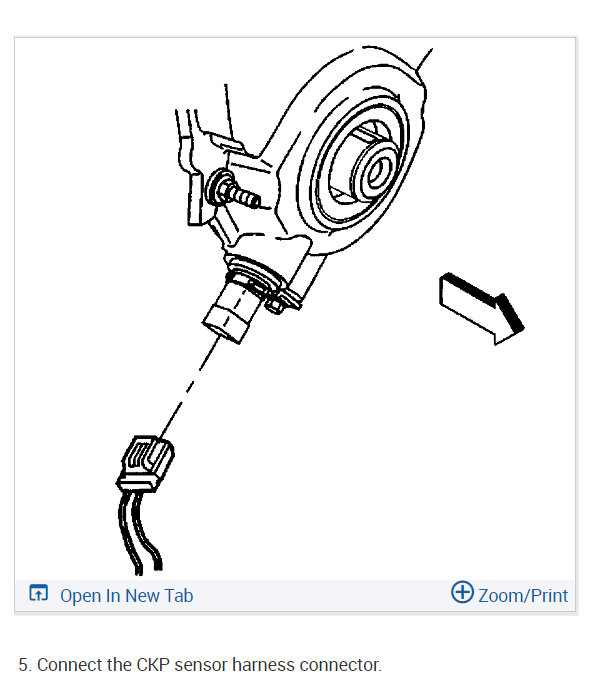 Open In New Tab

Zoom/Print

5. Connect the CKP sensor harness connector.