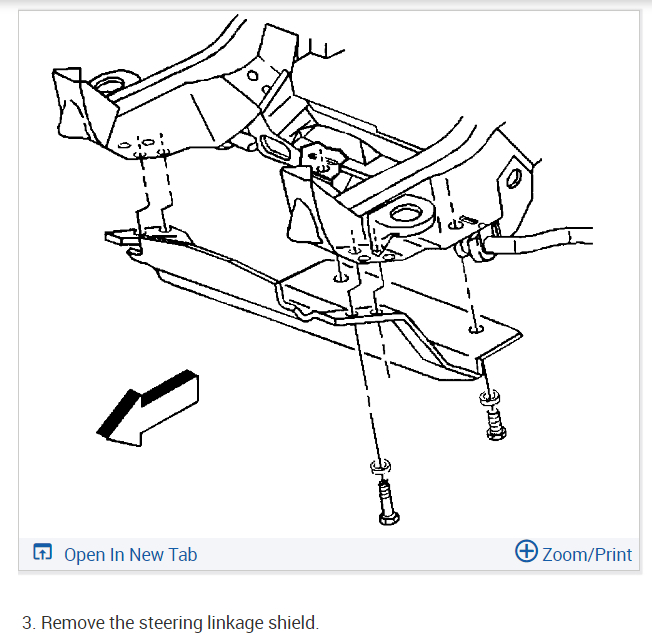 Open In New Tab

Zoom/Print

3. Remove the steering linkage shield.