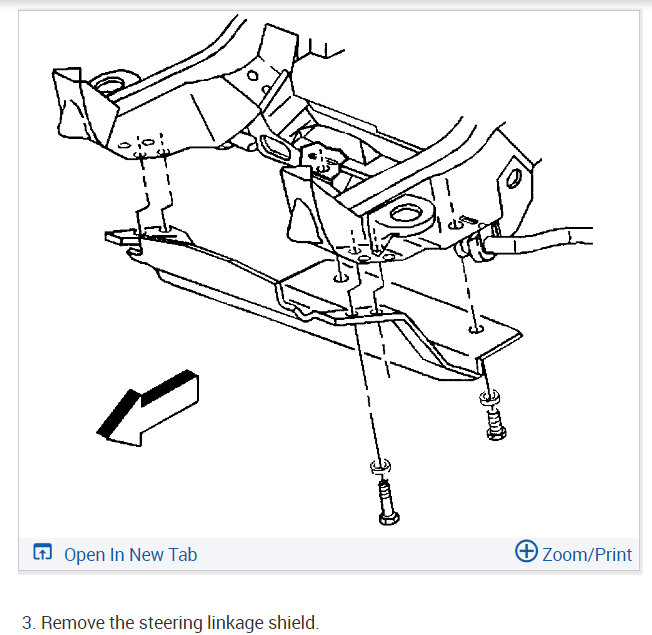 Open In New Tab

Zoom/Print

3. Remove the steering linkage shield.