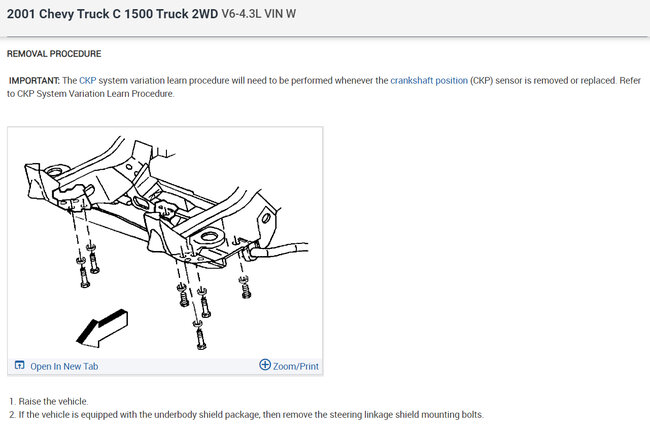 2001 Chevy Truck C 1500 Truck 2WD V6-4.3L VIN W

REMOVAL PROCEDURE

IMPORTANT: The CKP system variation learn procedure will need to be performed whenever the crankshaft position (CKP) sensor is removed or replaced. Refer to CKP System Variation Learn Procedure.

Open In New Tab

Zoom/Print

1. Raise the vehicle.
2. If the vehicle is equipped with the underbody shield package, then remove the steering linkage shield mounting bolts.