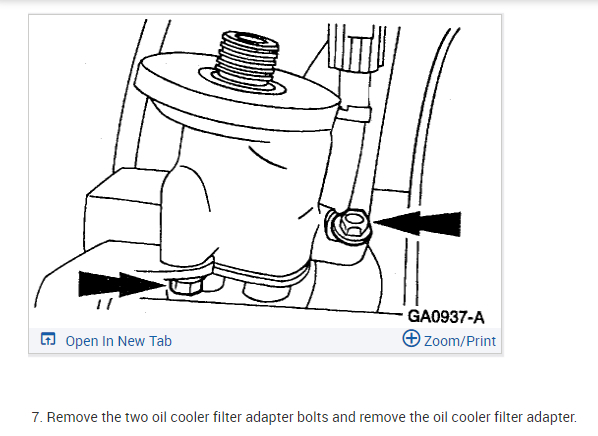 GA0937-A

Open In New Tab

Zoom/Print

7. Remove the two oil cooler filter adapter bolts and remove the oil cooler filter adapter.