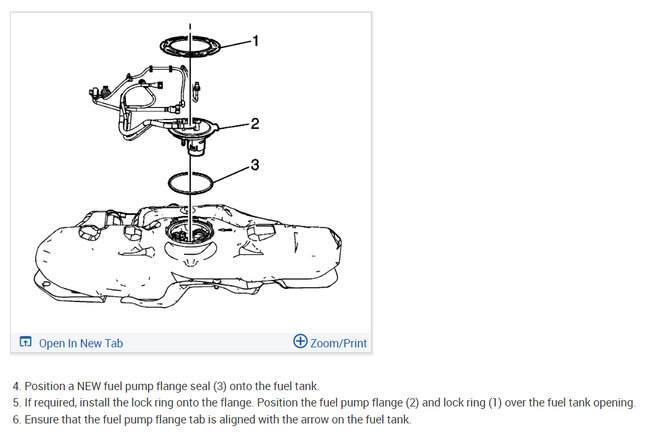 1
2
3

Open In New Tab
Zoom/Print

4. Position a NEW fuel pump flange seal (3) onto the fuel tank.
5. If required, install the lock ring onto the flange. Position the fuel pump flange (2) and lock ring (1) over the fuel tank opening.
6. Ensure that the fuel pump flange tab is aligned with the arrow on the fuel tank.