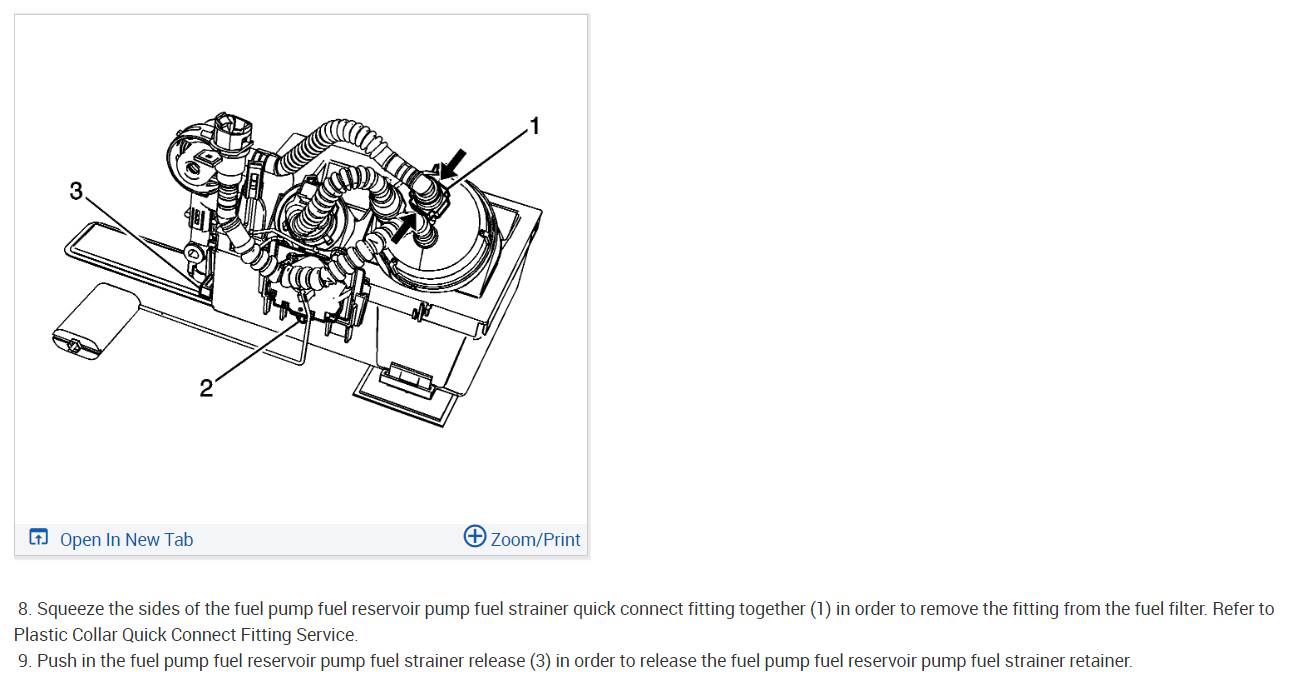 1
3
2

Open In New Tab
Zoom/Print

8. Squeeze the sides of the fuel pump fuel reservoir pump fuel strainer quick connect fitting together (1) in order to remove the fitting from the fuel filter. Refer to Plastic Collar Quick Connect Fitting Service.

9. Push in the fuel pump fuel reservoir pump fuel strainer release (3) in order to release the fuel pump fuel reservoir pump fuel strainer retainer.