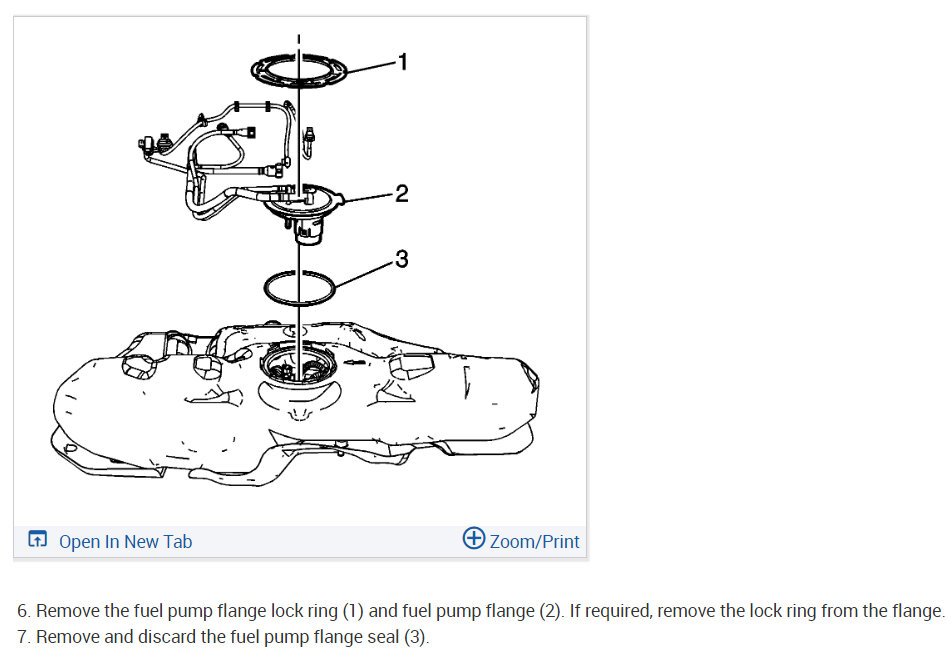 1
2
3

Open In New Tab
Zoom/Print

6. Remove the fuel pump flange lock ring (1) and fuel pump flange (2). If required, remove the lock ring from the flange.
7. Remove and discard the fuel pump flange seal (3).