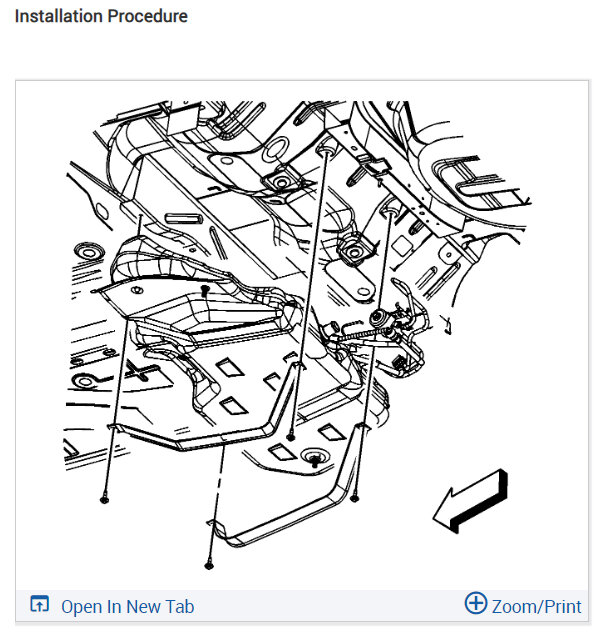 Installation Procedure

Open In New Tab

Zoom/Print