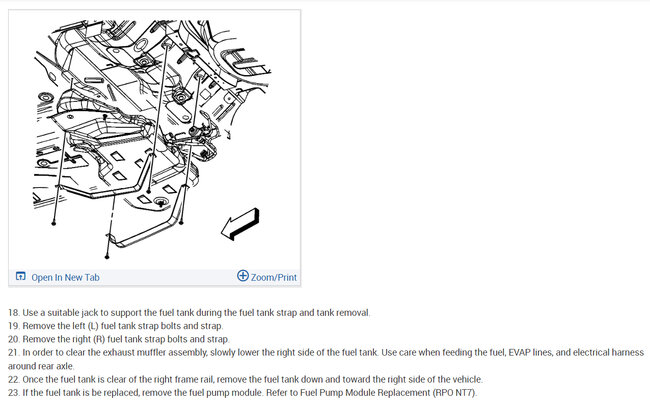 Open In New Tab
Zoom/Print

18. Use a suitable jack to support the fuel tank during the fuel tank strap and tank removal.
19. Remove the left (L) fuel tank strap bolts and strap.
20. Remove the right (R) fuel tank strap bolts and strap.
21. In order to clear the exhaust muffler assembly, slowly lower the right side of the fuel tank. Use care when feeding the fuel, EVAP lines, and electrical harness around rear axle.
22. Once the fuel tank is clear of the right frame rail, remove the fuel tank down and toward the right side of the vehicle.
23. If the fuel tank is be replaced, remove the fuel pump module. Refer to Fuel Pump Module Replacement (RPO NT7).