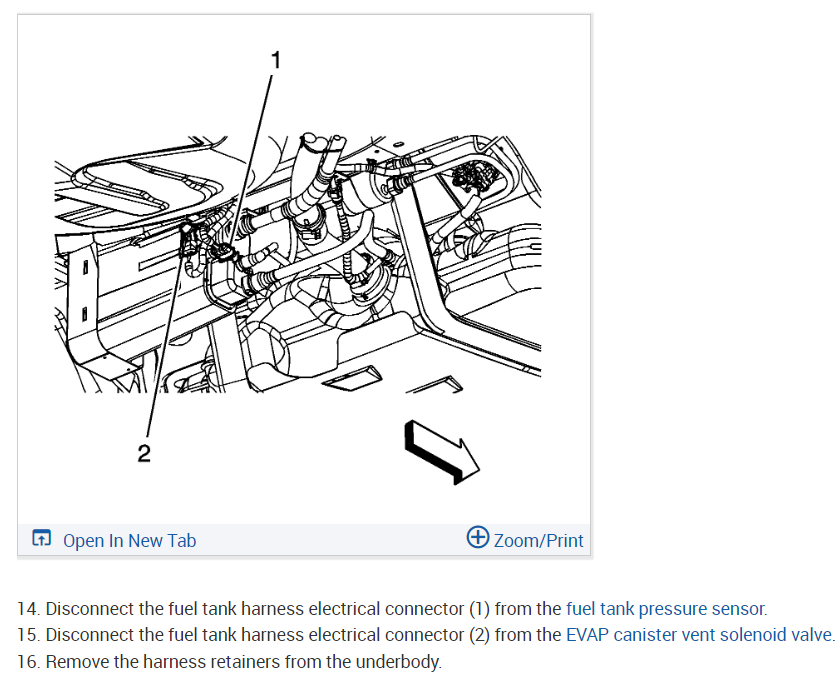 1

2

Open In New Tab

Zoom/Print

14. Disconnect the fuel tank harness electrical connector (1) from the fuel tank pressure sensor.
15. Disconnect the fuel tank harness electrical connector (2) from the EVAP canister vent solenoid valve.
16. Remove the harness retainers from the underbody.