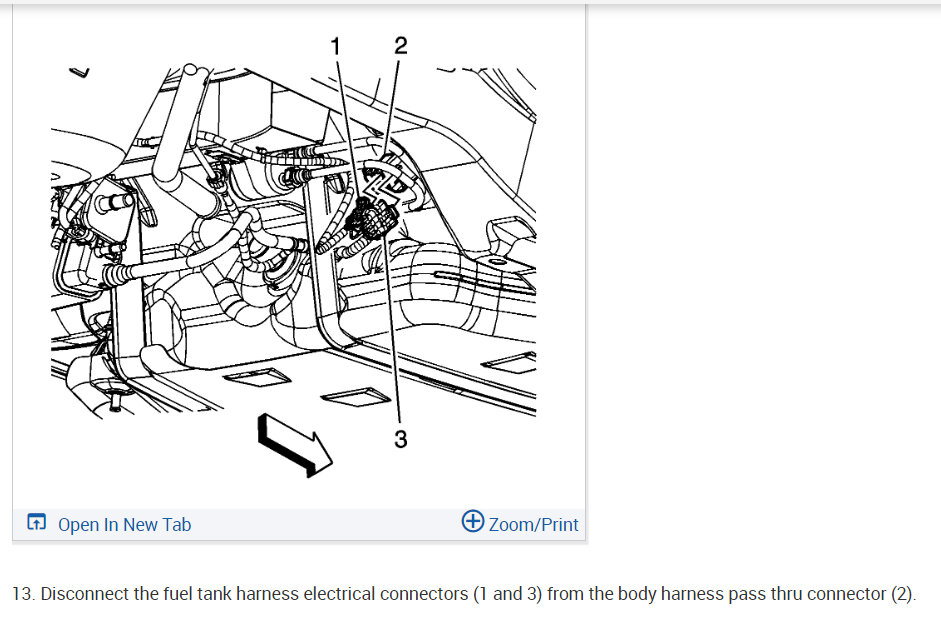 1
2
3

Open In New Tab
Zoom/Print

13. Disconnect the fuel tank harness electrical connectors (1 and 3) from the body harness pass thru connector (2).