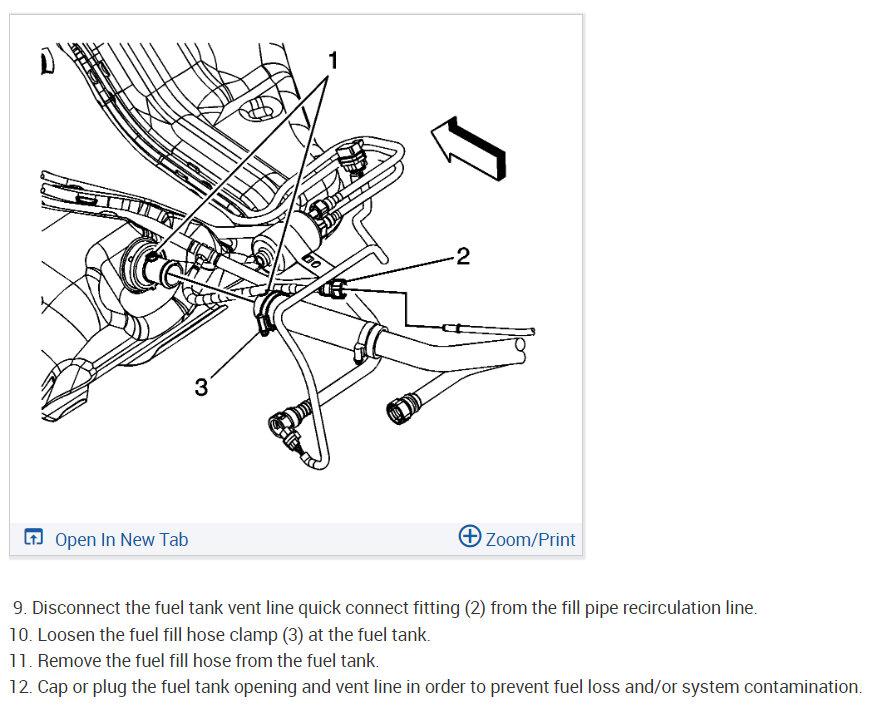 1
2
3

Open In New Tab
Zoom/Print

9. Disconnect the fuel tank vent line quick connect fitting (2) from the fill pipe recirculation line.
10. Loosen the fuel fill hose clamp (3) at the fuel tank.
11. Remove the fuel fill hose from the fuel tank.
12. Cap or plug the fuel tank opening and vent line in order to prevent fuel loss and/or system contamination.