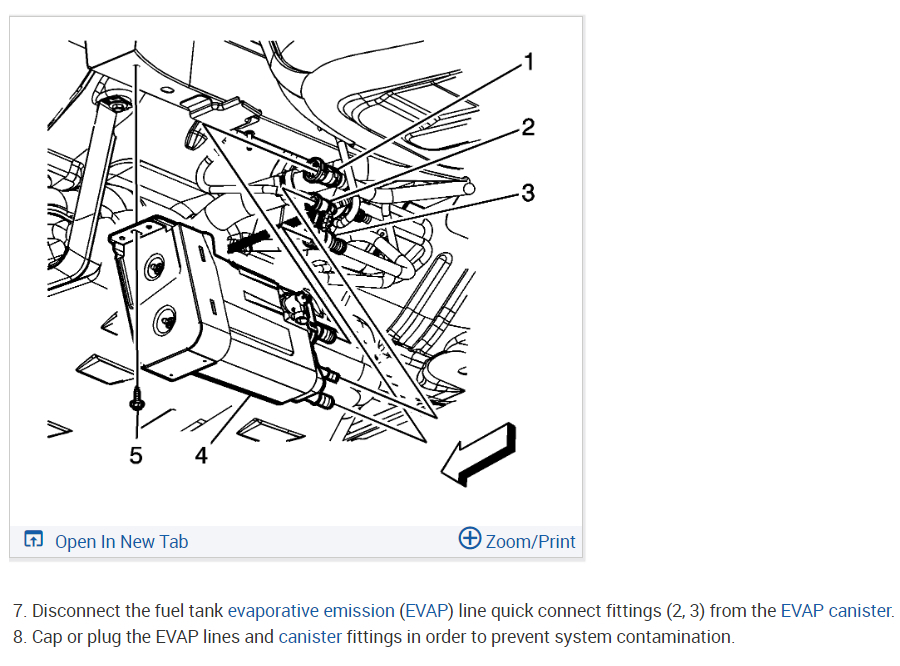 1
2
3
5
4

Open In New Tab
Zoom/Print

7. Disconnect the fuel tank evaporative emission (EVAP) line quick connect fittings (2, 3) from the EVAP canister.
8. Cap or plug the EVAP lines and canister fittings in order to prevent system contamination.