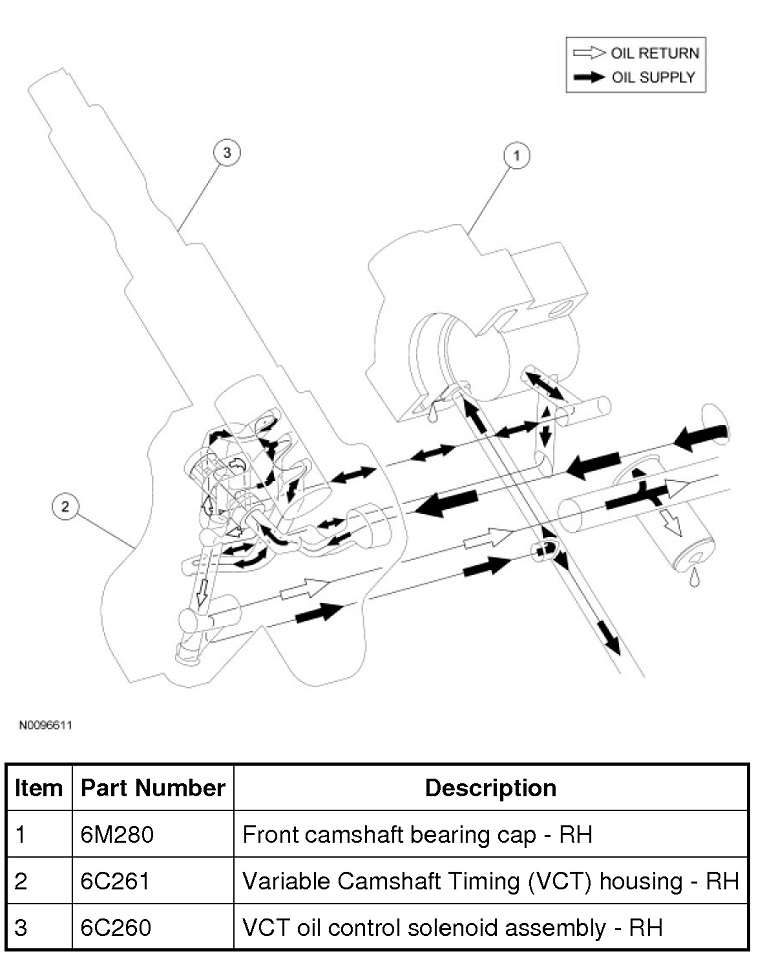 OIL RETURN
OIL SUPPLY

3

1

2

N0096611

| Item | Part Number | Description |
|---|---|---|
| 1 | 6M280 | Front camshaft bearing cap - RH |
| 2 | 6C261 | Variable Camshaft Timing (VCT) housing - RH |
| 3 | 6C260 | VCT oil control solenoid assembly - RH |