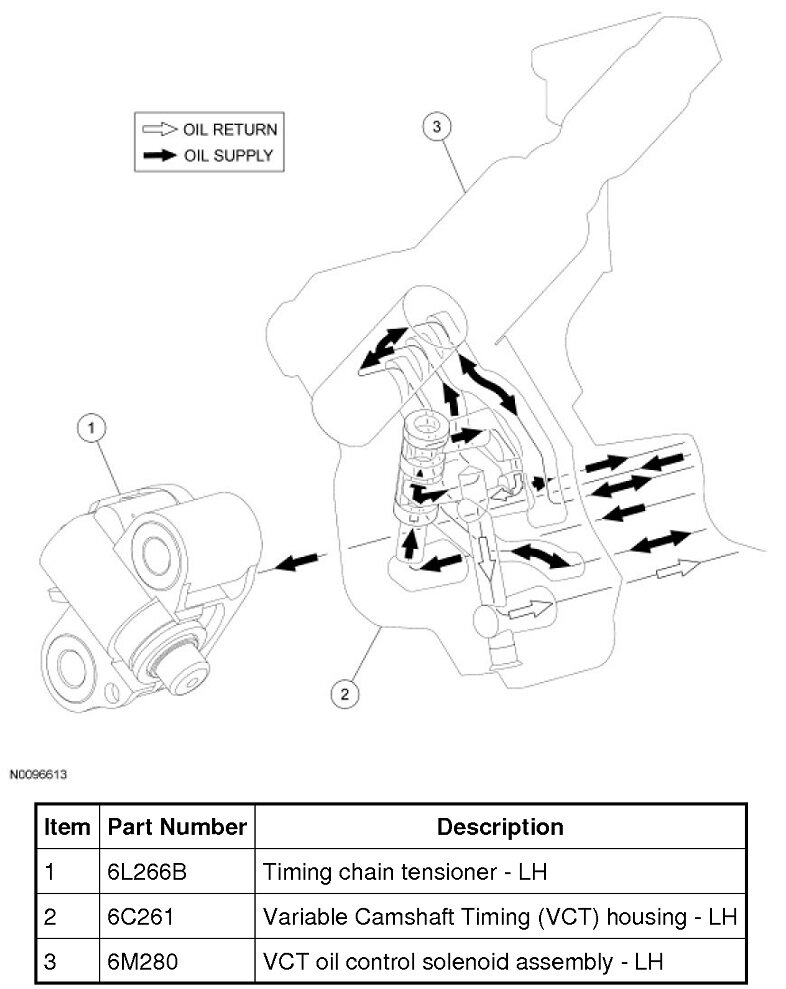 OIL RETURN
OIL SUPPLY

3

1

2

N0096613

| Item | Part Number | Description |
|---|---|---|
| 1 | 6L266B | Timing chain tensioner - LH |
| 2 | 6C261 | Variable Camshaft Timing (VCT) housing - LH |
| 3 | 6M280 | VCT oil control solenoid assembly - LH |